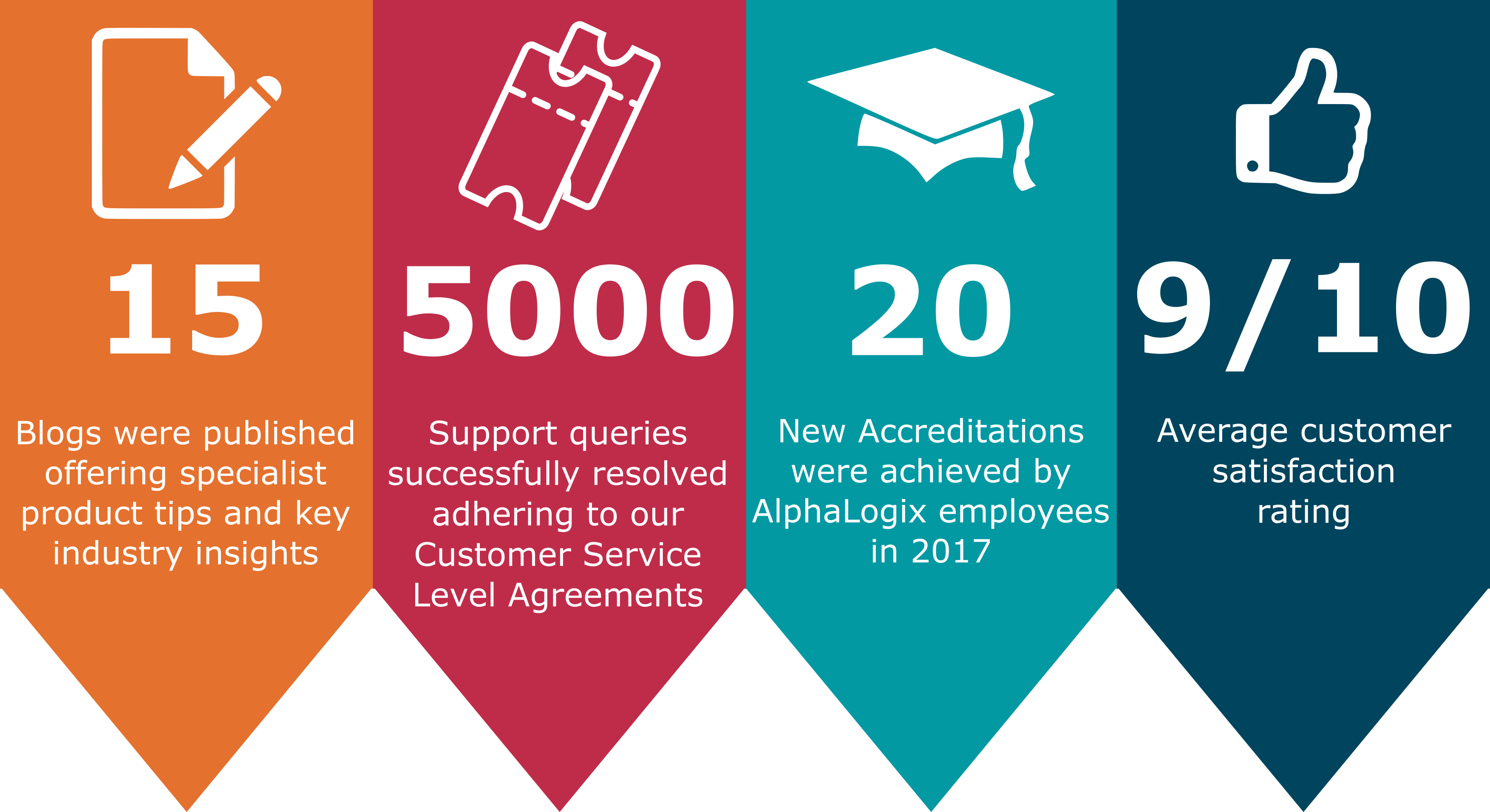 15

Blogs were published offering specialist product tips and key industry insights

5000

Support queries successfully resolved adhering to our Customer Service Level Agreements

20

New Accreditations were achieved by AlphaLogix employees in 2017

9/10

Average customer satisfaction rating