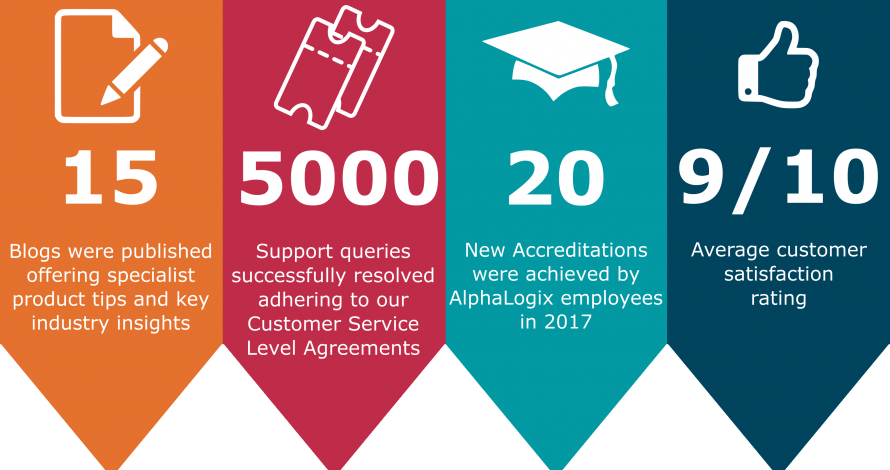 15

Blogs were published offering specialist product tips and key industry insights

5000

Support queries successfully resolved adhering to our Customer Service Level Agreements

20

New Accreditations were achieved by AlphaLogix employees in 2017

9/10

Average customer satisfaction rating