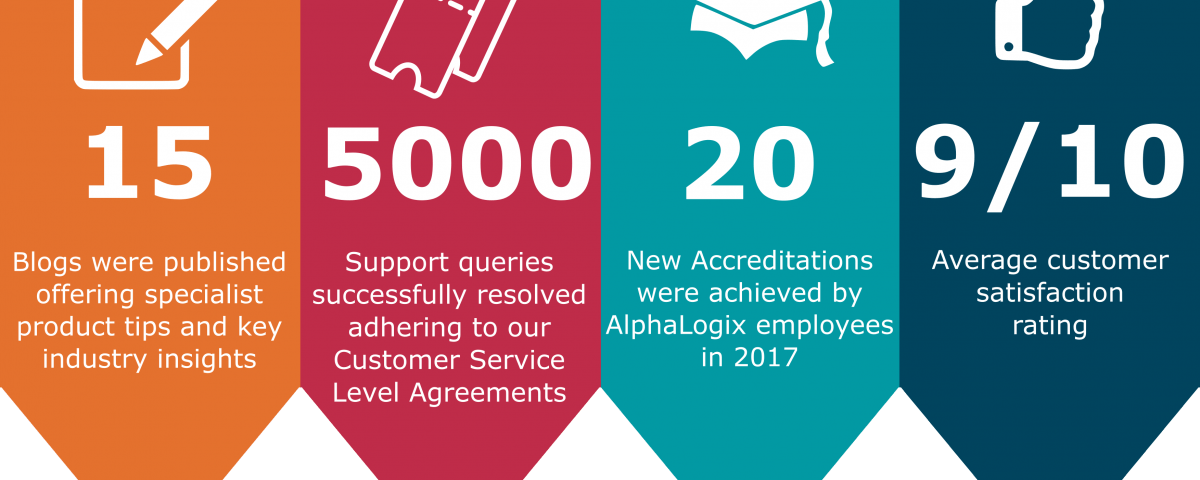 15

Blogs were published offering specialist product tips and key industry insights

5000

Support queries successfully resolved adhering to our Customer Service Level Agreements

20

New Accreditations were achieved by AlphaLogix employees in 2017

9/10

Average customer satisfaction rating