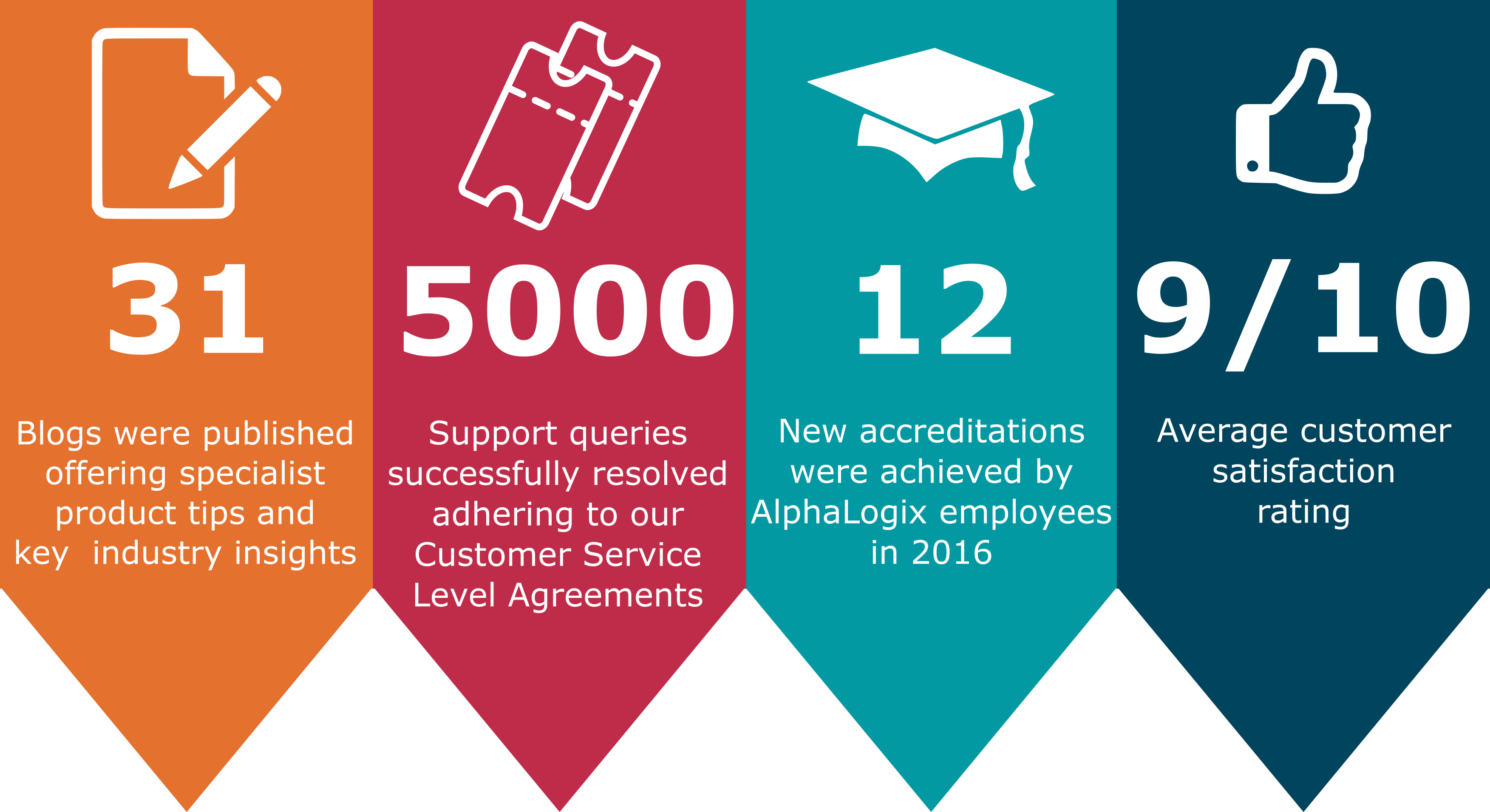 31

Blogs were published offering specialist product tips and key industry insights

5000

Support queries successfully resolved adhering to our Customer Service Level Agreements

12

New accreditations were achieved by AlphaLogix employees in 2016

9/10

Average customer satisfaction rating