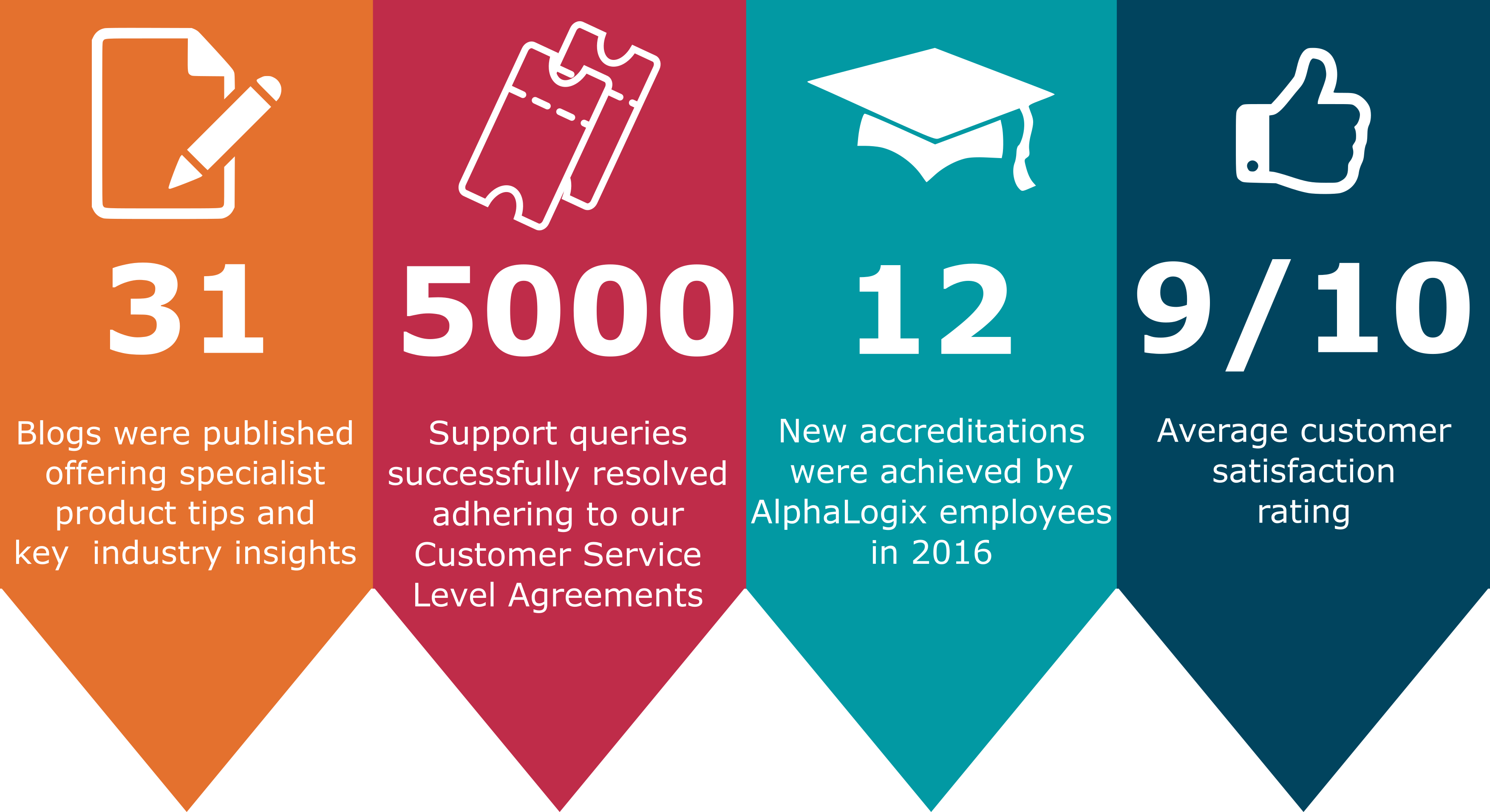 31

Blogs were published offering specialist product tips and key industry insights

5000

Support queries successfully resolved adhering to our Customer Service Level Agreements

12

New accreditations were achieved by AlphaLogix employees in 2016

9/10

Average customer satisfaction rating