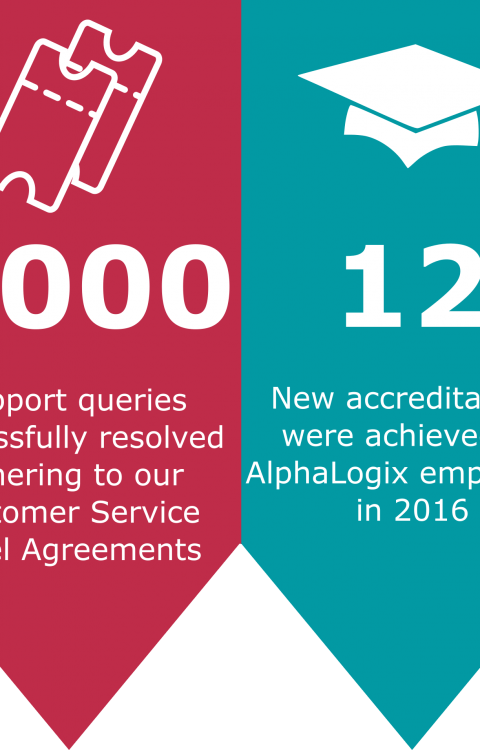 000

pport queries
ssfully resolved
hering to our
tomer Service
el Agreements

12

New accredita
were achieve
AlphaLogix emp
in 2016