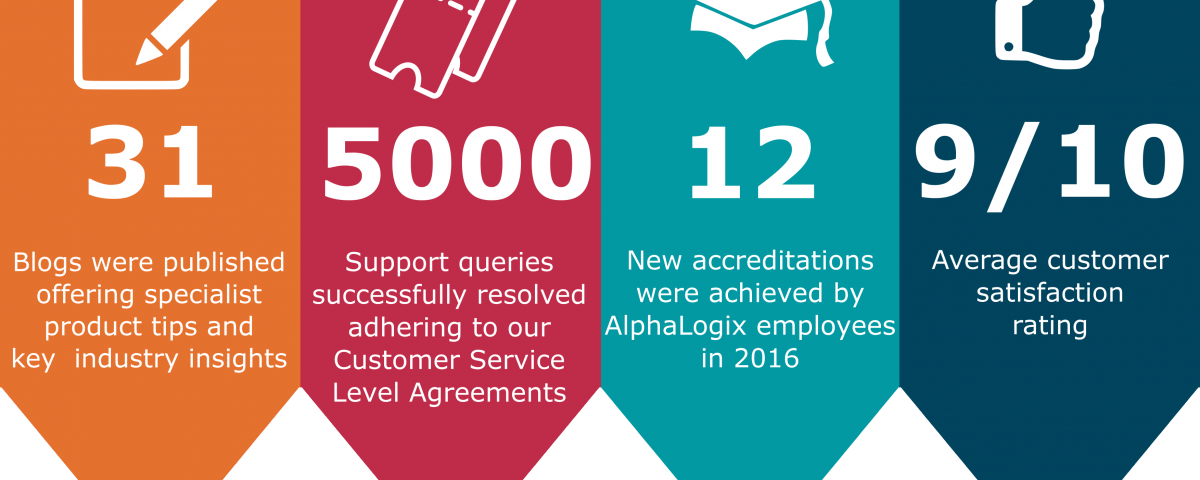 31

Blogs were published offering specialist product tips and key industry insights

5000

Support queries successfully resolved adhering to our Customer Service Level Agreements

12

New accreditations were achieved by AlphaLogix employees in 2016

9/10

Average customer satisfaction rating