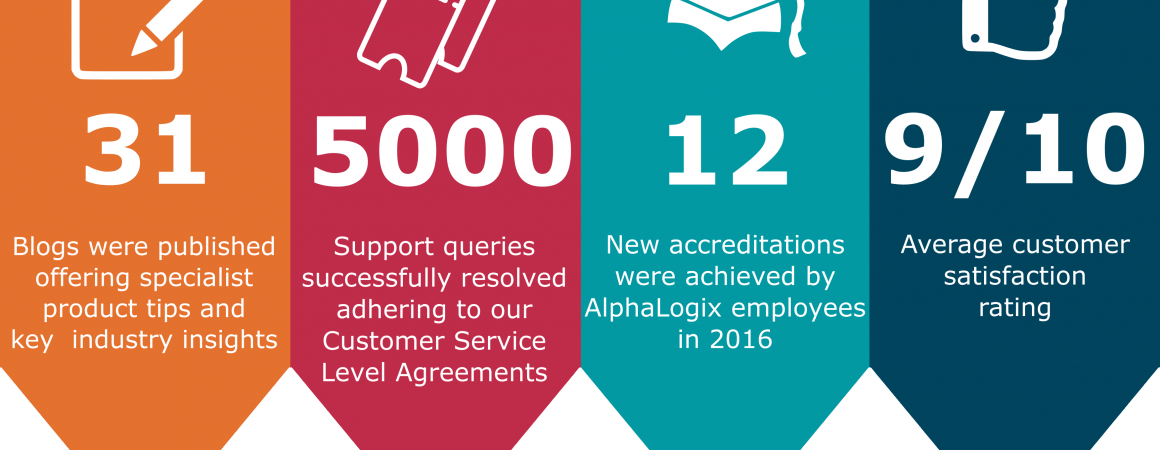 31

Blogs were published offering specialist product tips and key industry insights

5000

Support queries successfully resolved adhering to our Customer Service Level Agreements

12

New accreditations were achieved by AlphaLogix employees in 2016

9/10

Average customer satisfaction rating