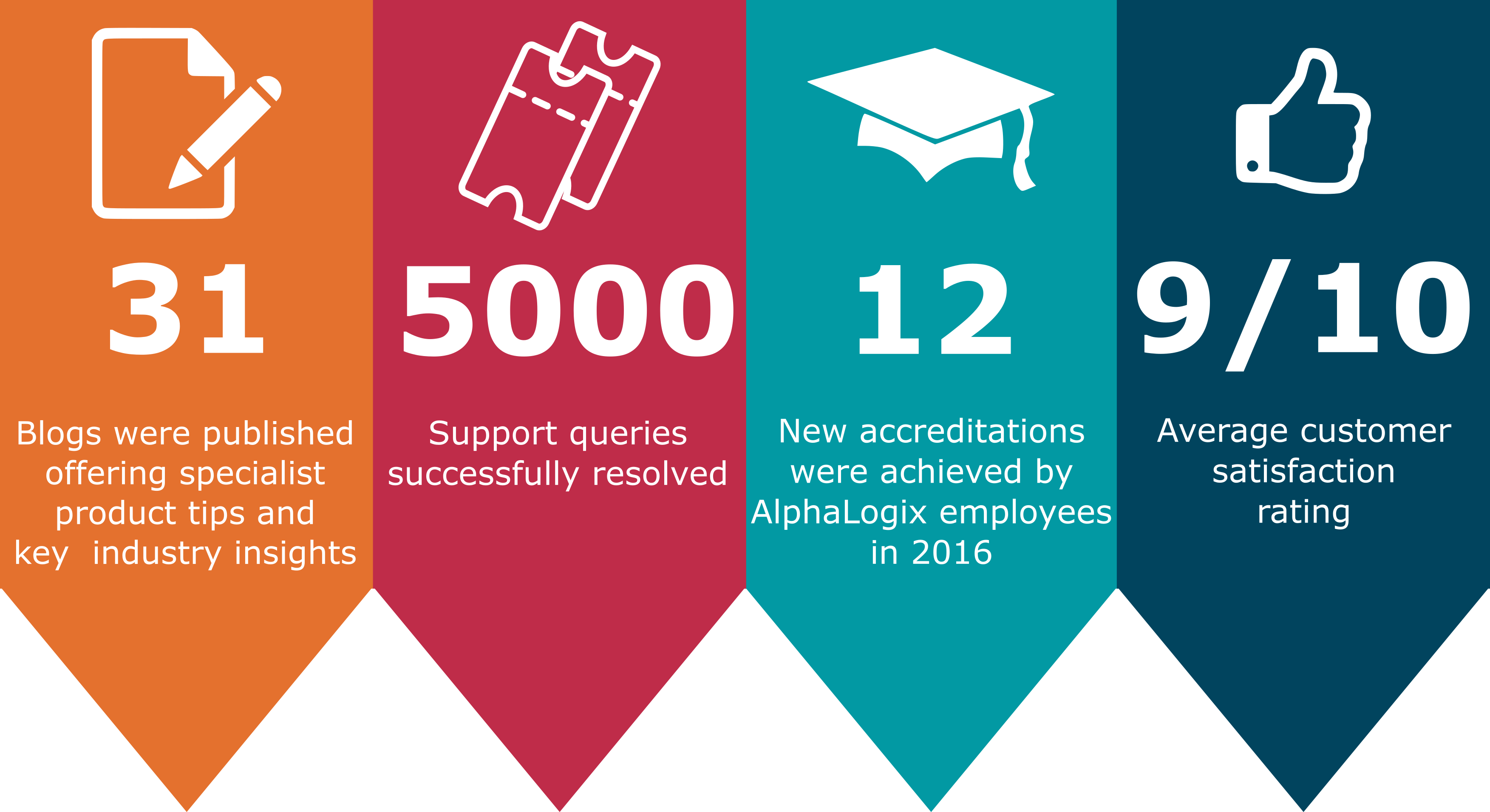 31

Blogs were published offering specialist product tips and key industry insights

5000

Support queries successfully resolved

12

New accreditations were achieved by AlphaLogix employees in 2016

9/10

Average customer satisfaction rating