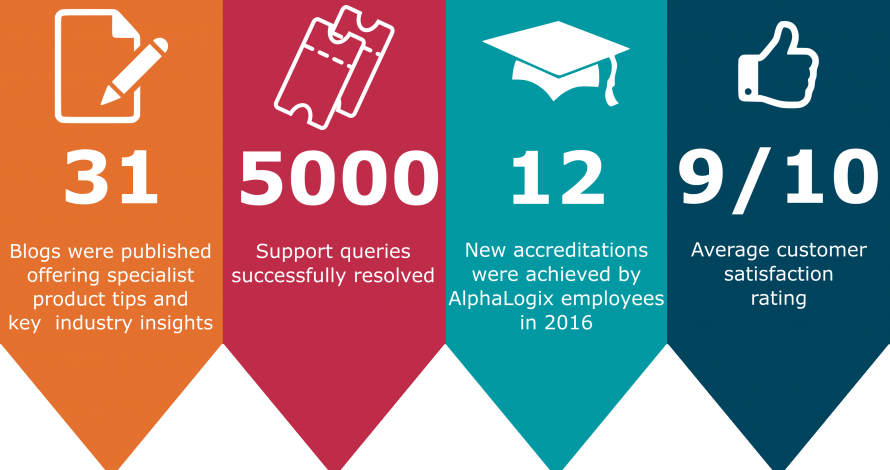 31

Blogs were published offering specialist product tips and key industry insights

5000

Support queries successfully resolved

12

New accreditations were achieved by AlphaLogix employees in 2016

9/10

Average customer satisfaction rating