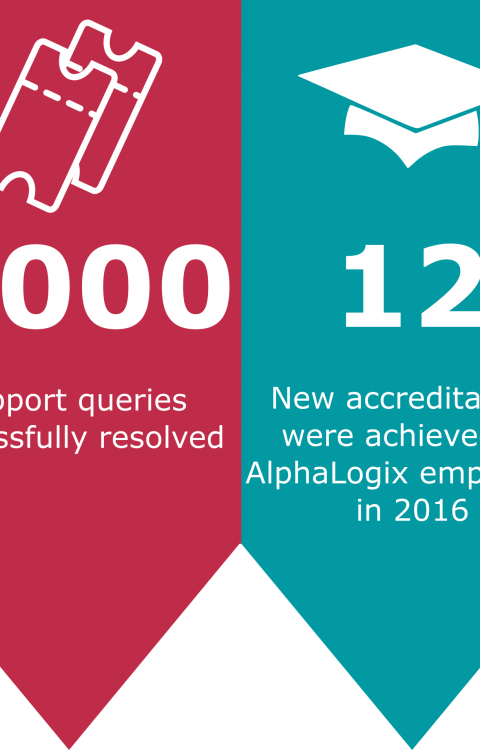 000

pport queries
ssfully resolved

12

New accredita
were achieve
AlphaLogix emp
in 2016