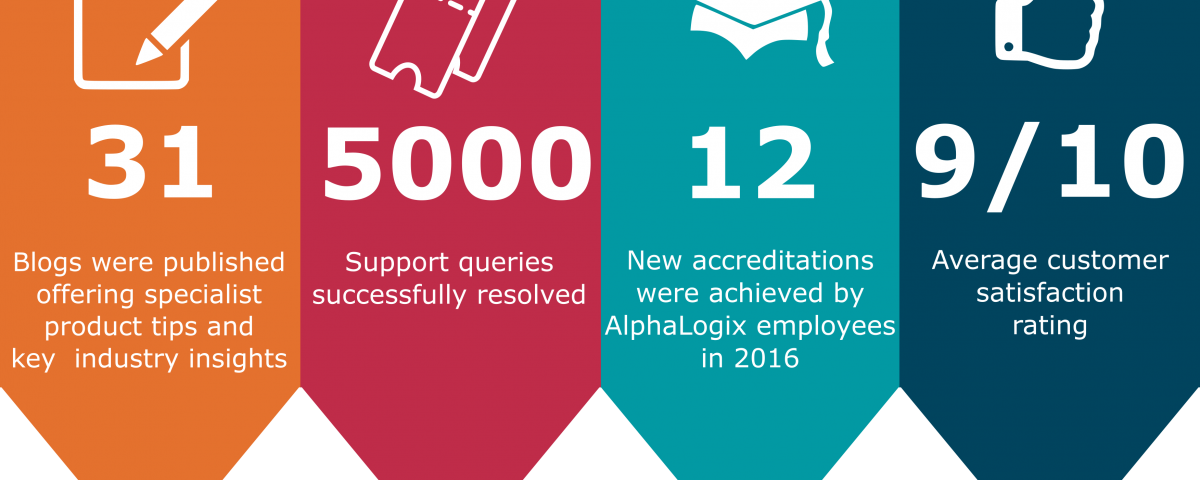 31

Blogs were published offering specialist product tips and key industry insights

5000

Support queries successfully resolved

12

New accreditations were achieved by AlphaLogix employees in 2016

9/10

Average customer satisfaction rating