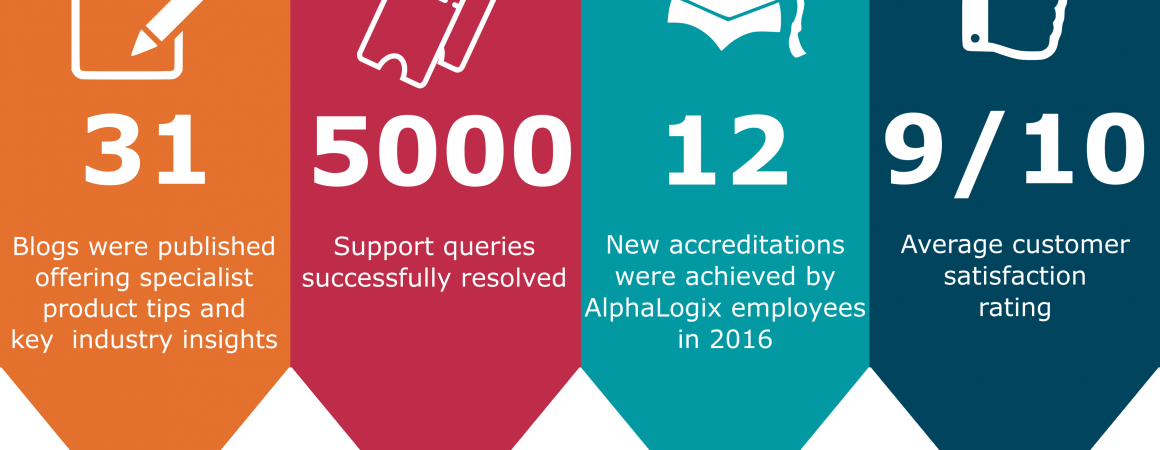 31

Blogs were published offering specialist product tips and key industry insights

5000

Support queries successfully resolved

12

New accreditations were achieved by AlphaLogix employees in 2016

9/10

Average customer satisfaction rating