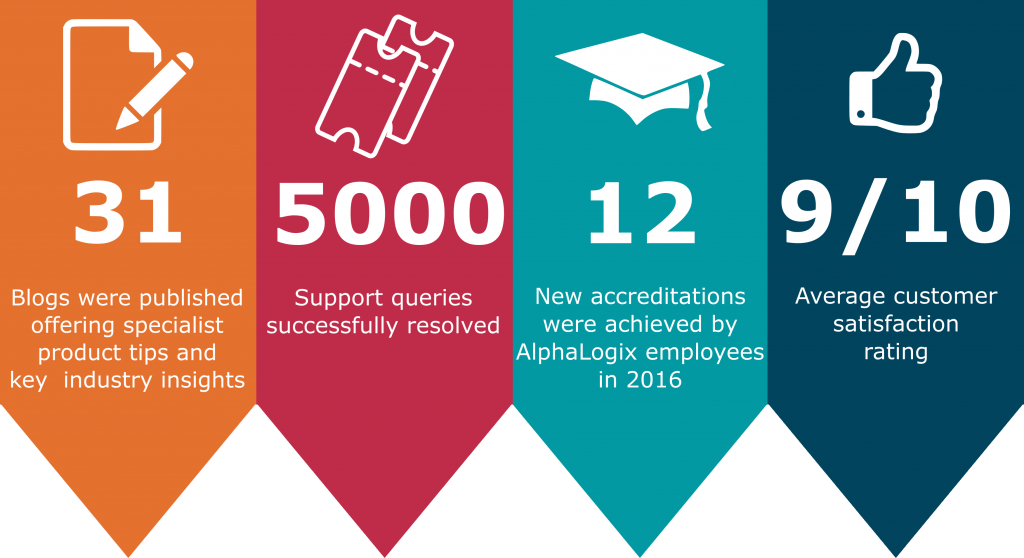 31

Blogs were published offering specialist product tips and key industry insights

5000

Support queries successfully resolved

12

New accreditations were achieved by AlphaLogix employees in 2016

9/10

Average customer satisfaction rating